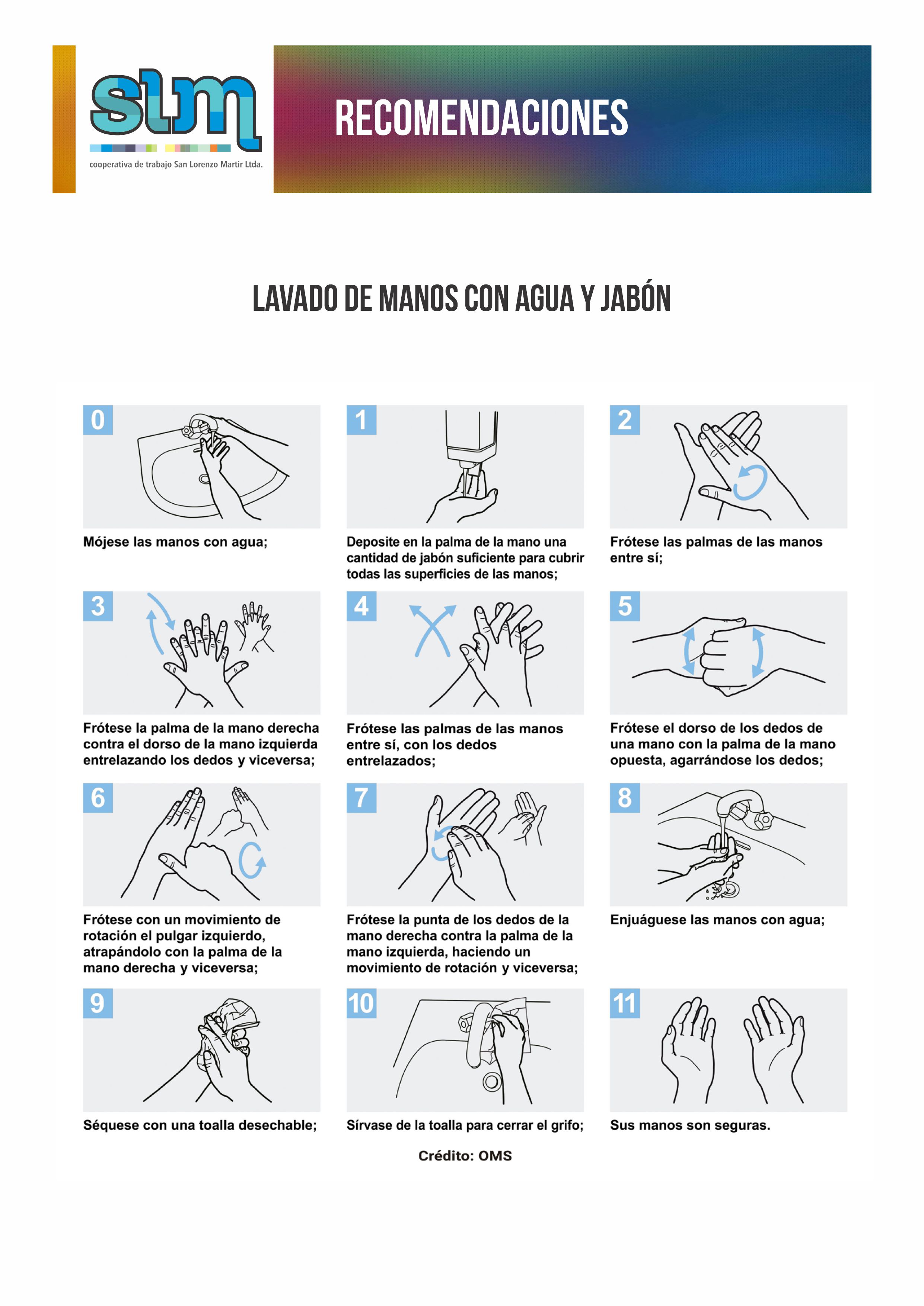 slm
cooperativa de trabajo San Lorenzo Martir Ltda.

RECOMENDACIONES

LAVADO DE MANOS CON AGUA Y JABÓN

0
Mójese las manos con agua;

1
Deposite en la palma de la mano una cantidad de jabón suficiente para cubrir todas las superficies de las manos;

2
Frótese las palmas de las manos entre sí;

3
Frótese la palma de la mano derecha contra el dorso de la mano izquierda entrelazando los dedos y viceversa;

4
Frótese las palmas de las manos entre sí, con los dedos entrelazados;

5
Frótese el dorso de los dedos de una mano con la palma de la mano opuesta, agarrándose los dedos;

6
Frótese con un movimiento de rotación el pulgar izquierdo, atrapándolo con la palma de la mano derecha y viceversa;

7
Frótese la punta de los dedos de la mano derecha contra la palma de la mano izquierda, haciendo un movimiento de rotación y viceversa;

8
Enjuáguese las manos con agua;

9
Séquese con una toalla desechable;

10
Sírvase de la toalla para cerrar el grifo;

11
Sus manos son seguras.

Crédito: OMS